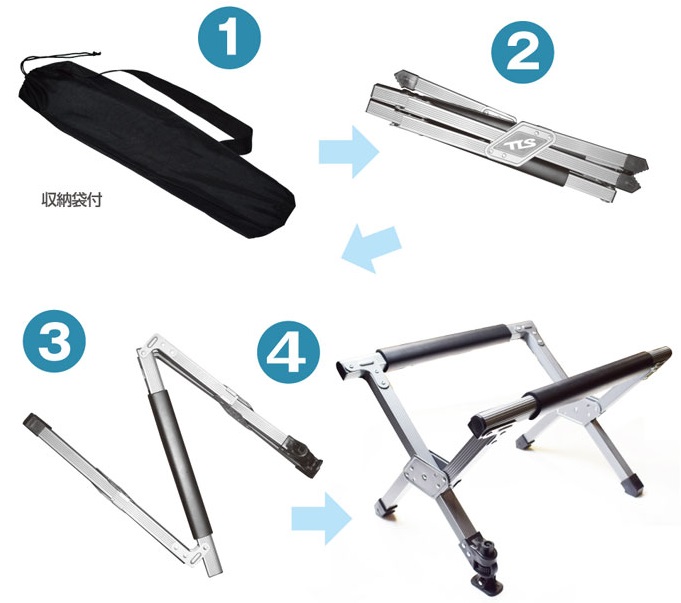 1

収納袋付

2

TLS

3

4